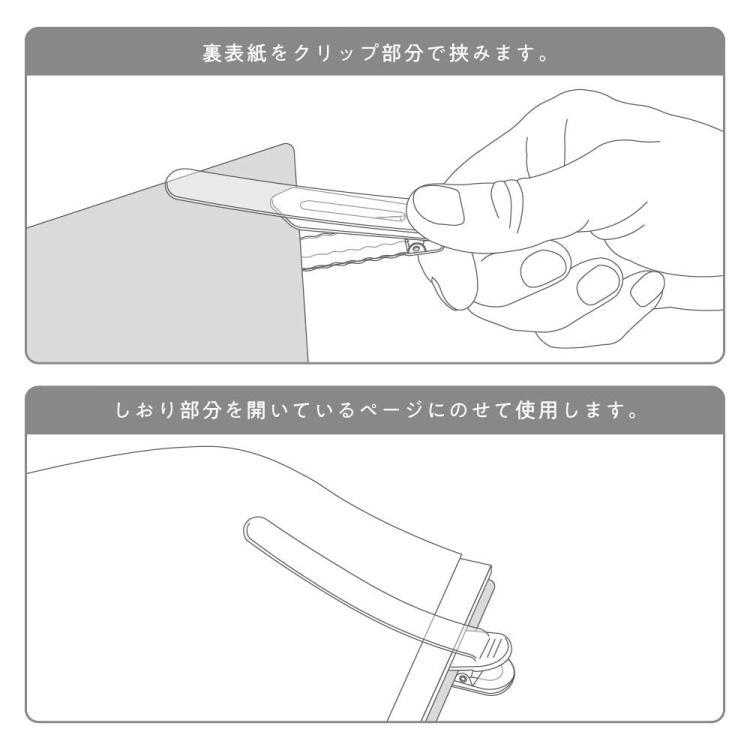 裏表紙をクリップ部分で挟みます。

しおり部分を開いているページにのせて使用します。