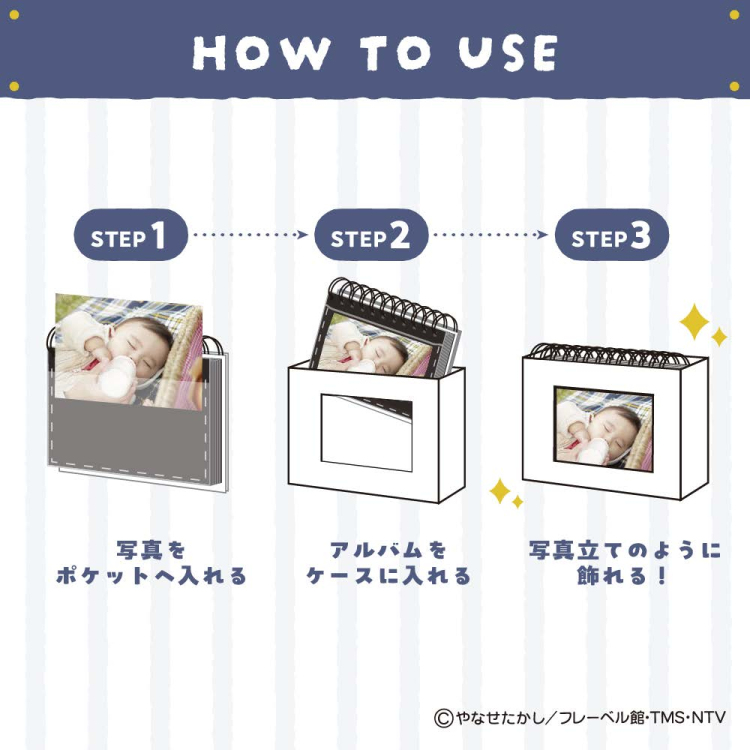 HOW TO USE

STEP 1

STEP 2

STEP 3

写真を
ポケットへ入れる

アルバムを
ケースに入れる

写真立てのように
飾れる！

©やなせたかし／フレーベル館・TMS・NTV