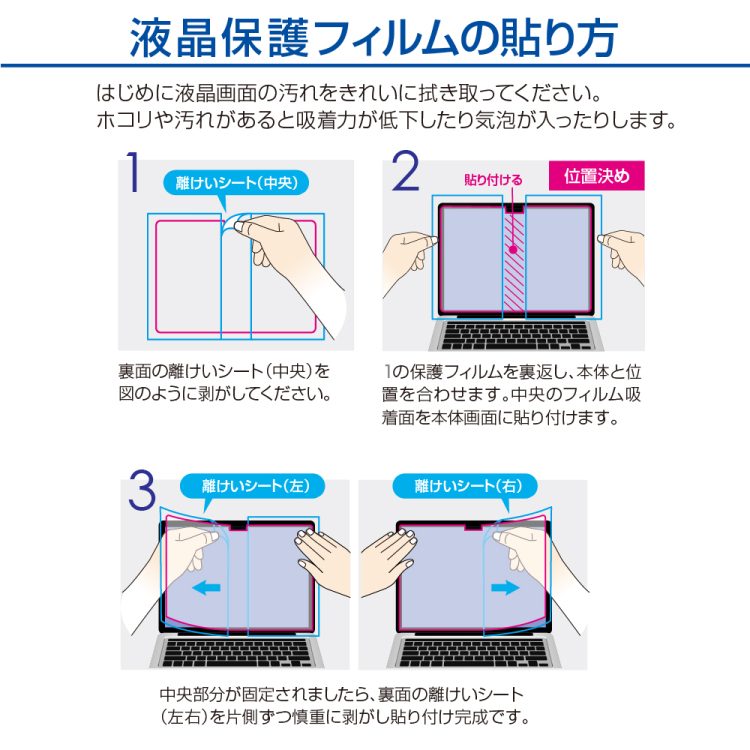 液晶保護フィルムの貼り方

はじめに液晶画面の汚れをきれいに拭き取ってください。
ホコリや汚れがあると吸着力が低下したり気泡が入ったりします。

1

離けいシート(中央)

裏面の離けいシート(中央)を図のように剥がしてください。

2

貼り付ける

位置決め

1の保護フィルムを裏返し、本体と位置を合わせます。中央のフィルム吸着面を本体画面に貼り付けます。

3

離けいシート(左)

離けいシート(右)

中央部分が固定されましたら、裏面の離けいシート(左右)を片側ずつ慎重に剥がし貼り付け完成です。