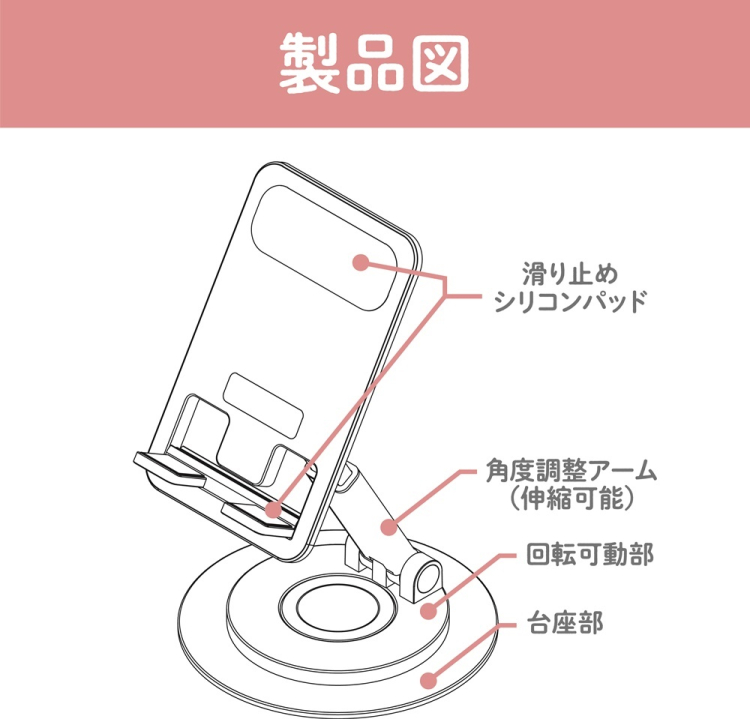 製品図

滑り止め
シリコンパッド

角度調整アーム
（伸縮可能）

回転可動部

台座部