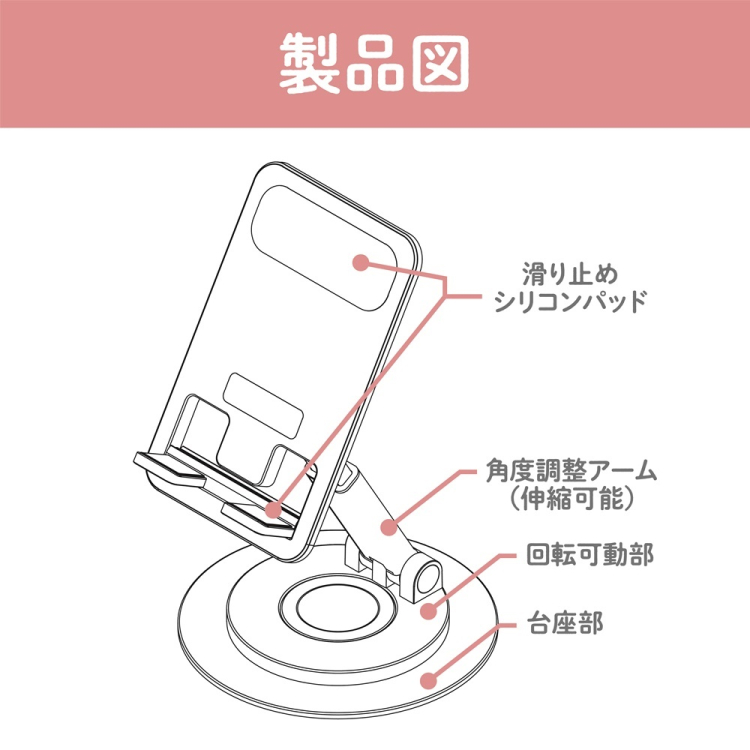 製品図

滑り止め
シリコンパッド

角度調整アーム
（伸縮可能）

回転可動部

台座部