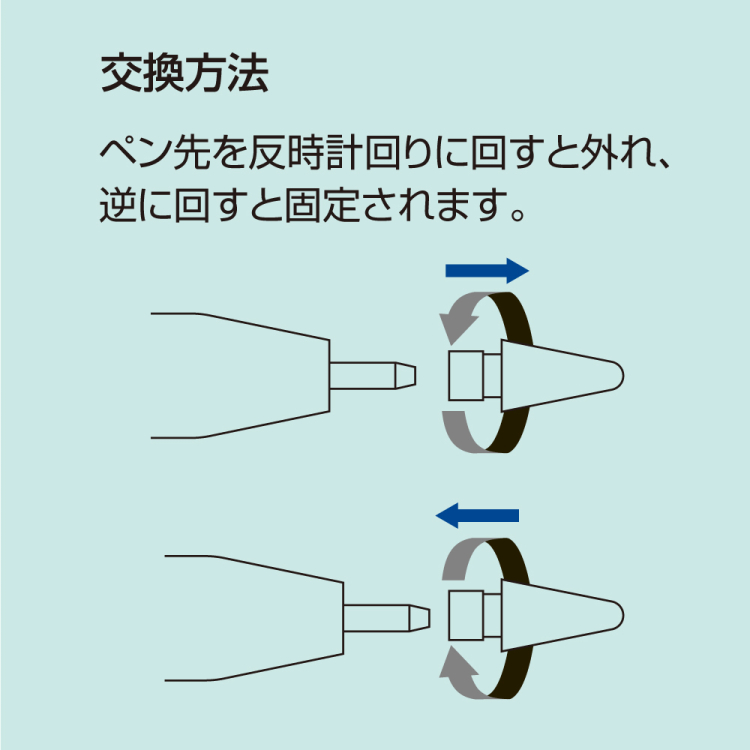 交換方法

ペン先を反時計回りに回すと外れ、逆に回すと固定されます。