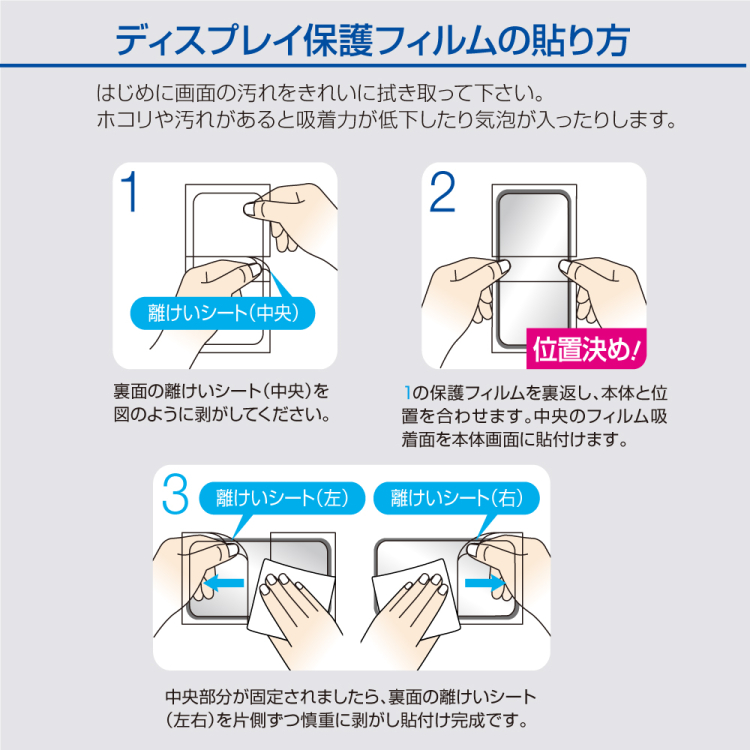 ディスプレイ保護フィルムの貼り方

はじめに画面の汚れをきれいに拭き取って下さい。
ホコリや汚れがあると吸着力が低下したり気泡が入ったりします。

1

離けいシート(中央)

裏面の離けいシート(中央)を図のように剥がしてください。

2

位置決め!

1の保護フィルムを裏返し、本体と位置を合わせます。中央のフィルム吸着面を本体画面に貼付けます。

3

離けいシート(左)

離けいシート(右)

中央部分が固定されましたら、裏面の離けいシート(左右)を片側ずつ慎重に剥がし貼付け完成です。