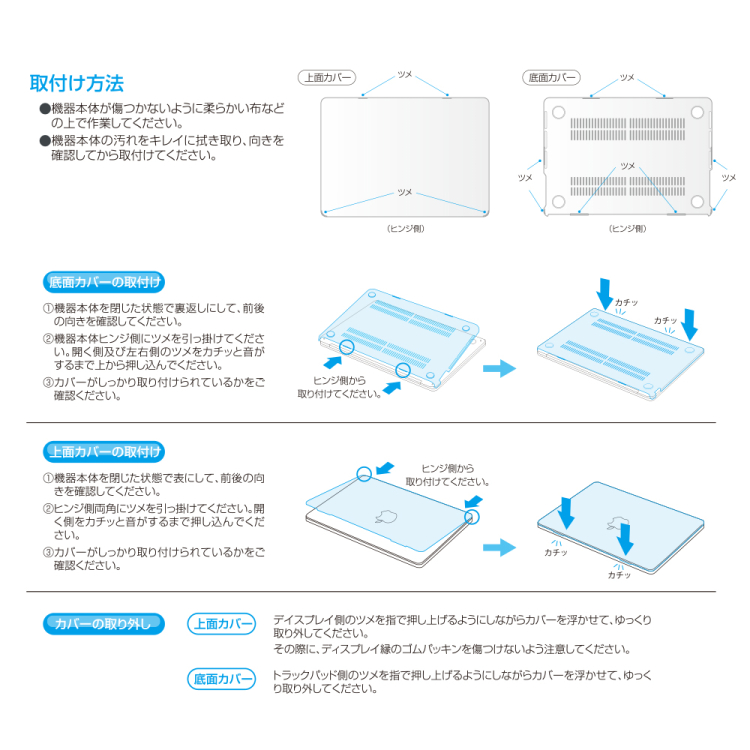 取付け方法

●機器本体が傷つかないように柔らかい布などの上で作業してください。

●機器本体の汚れをキレイに拭き取り、向きを確認してから取付けてください。

上面カバー

ツメ

ツメ

(ヒンジ側)

底面カバー

ツメ

ツメ

ツメ

ツメ

(ヒンジ側)

底面カバーの取付け

①機器本体を閉じた状態で裏返しにして、前後の向きを確認してください。

②機器本体ヒンジ側にツメを引っ掛けてください。開く側及び左右側のツメをカチッと音がするまで上から押し込んでください。

③カバーがしっかり取り付けられているかをご確認ください。

ヒンジ側から取り付けてください。

カチッ

カチッ

上面カバーの取付け

①機器本体を閉じた状態で表にして、前後の向きを確認してください。

②ヒンジ側両角にツメを引っ掛けてください。開く側をカチッと音がするまで押し込んでください。

③カバーがしっかり取り付けられているかをご確認ください。

ヒンジ側から取り付けてください。

カチッ

カチッ

カバーの取り外し

上面カバー

ディスプレイ側のツメを指で押し上げるようにしながらカバーを浮かせて、ゆっくり取り外してください。

その際に、ディスプレイ縁のゴムパッキンを傷つけないよう注意してください。

底面カバー

トラックパッド側のツメを指で押し上げるようにしながらカバーを浮かせて、ゆっくり取り外してください。