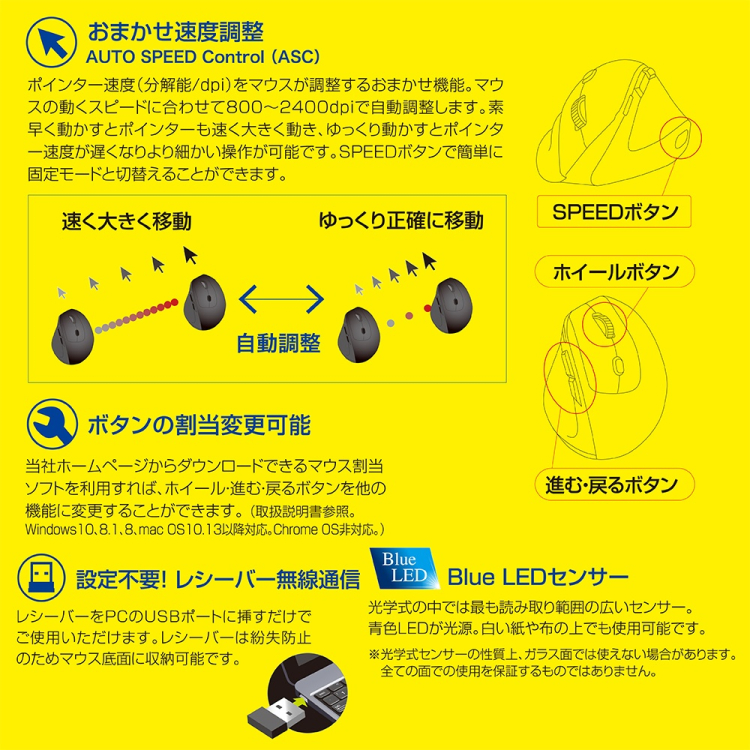 おまかせ速度調整
AUTO SPEED Control (ASC)

ポインター速度(分解能/dpi)をマウスが調整するおまかせ機能。マウスの動くスピードに合わせて800～2400dpiで自動調整します。素早く動かすとポインターも速く大きく動き、ゆっくり動かすとポインター速度が遅くなりより細かい操作が可能です。SPEEDボタンで簡単に固定モードと切替えることができます。

速く大きく移動

ゆっくり正確に移動

自動調整

SPEEDボタン

ホイールボタン

進む・戻るボタン

ボタンの割当変更可能

当社ホームページからダウンロードできるマウス割当ソフトを利用すれば、ホイール・進む・戻るボタンを他の機能に変更することができます。(取扱説明書参照。Windows10、8.1、8、mac OS10.13以降対応。Chrome OS非対応。)

設定不要! レシーバー無線通信

レシーバーをPCのUSBポートに挿すだけでご使用いただけます。レシーバーは紛失防止のためマウス底面に収納可能です。

Blue LED

Blue LEDセンサー

光学式の中では最も読み取り範囲の広いセンサー。青色LEDが光源。白い紙や布の上でも使用可能です。

※光学式センサーの性質上、ガラス面では使えない場合があります。全ての面での使用を保証するものではありません。