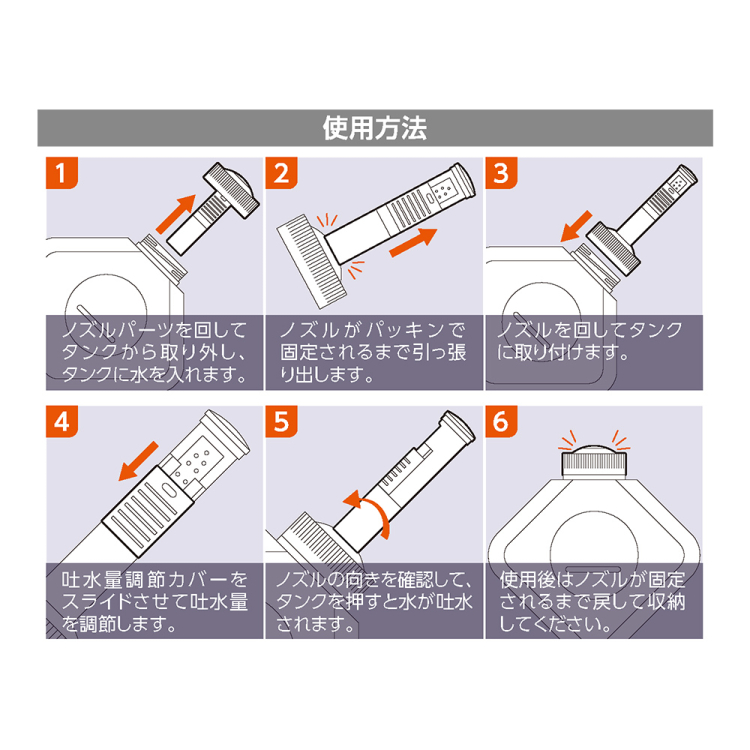 使用方法

1
ノズルパーツを回してタンクから取り外し、タンクに水を入れます。

2
ノズルがパッキンで固定されるまで引っ張り出します。

3
ノズルを回してタンクに取り付けます。

4
吐水量調節カバーをスライドさせて吐水量を調節します。

5
ノズルの向きを確認して、タンクを押すと水が吐水されます。

6
使用後はノズルが固定されるまで戻して収納してください。