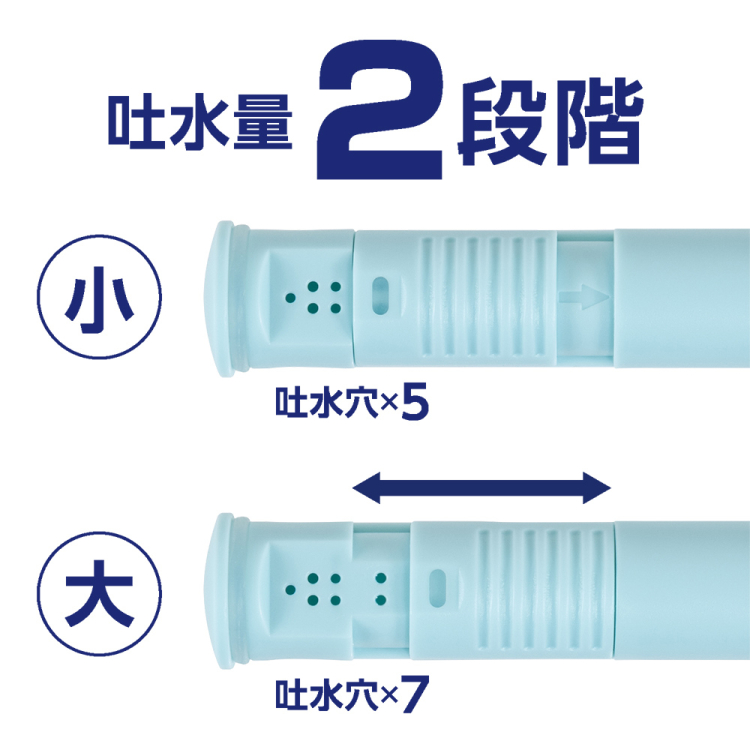 吐水量 2段階

小

吐水穴×5

大

吐水穴×7