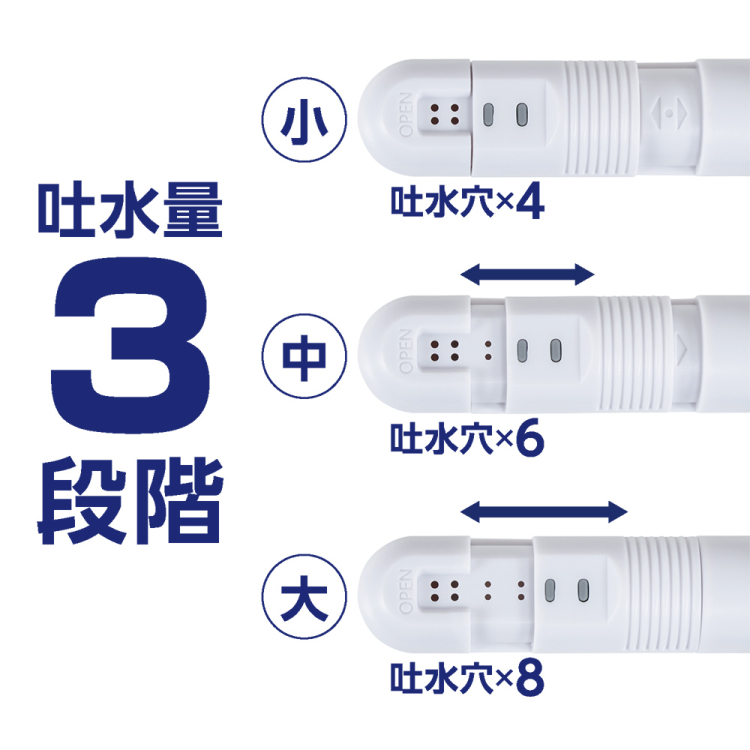 吐水量
3
段階

小
OPEN
吐水穴×4

中
OPEN
吐水穴×6

大
OPEN
吐水穴×8