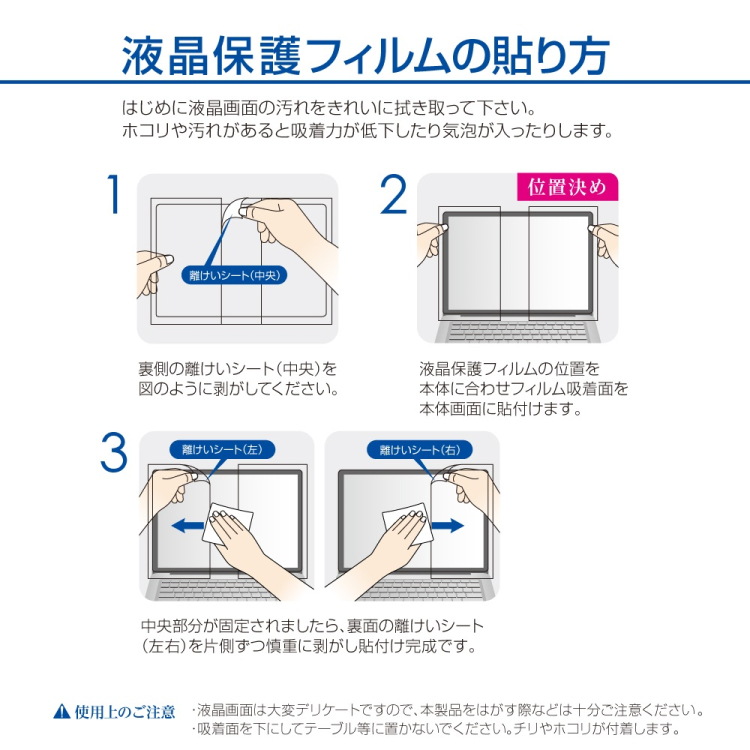 液晶保護フィルムの貼り方

はじめに液晶画面の汚れをきれいに拭き取って下さい。
ホコリや汚れがあると吸着力が低下したり気泡が入ったりします。

1

離けいシート(中央)

裏側の離けいシート(中央)を図のように剥がしてください。

2

位置決め

液晶保護フィルムの位置を本体に合わせフィルム吸着面を本体画面に貼付けます。

3

離けいシート(左)

離けいシート(右)

中央部分が固定されましたら、裏面の離けいシート(左右)を片側ずつ慎重に剥がし貼付け完成です。

使用上のご注意 ・液晶画面は大変デリケートですので、本製品をはがす際などは十分ご注意ください。
・吸着面を下にしてテーブル等に置かないでください。チリやホコリが付着します。