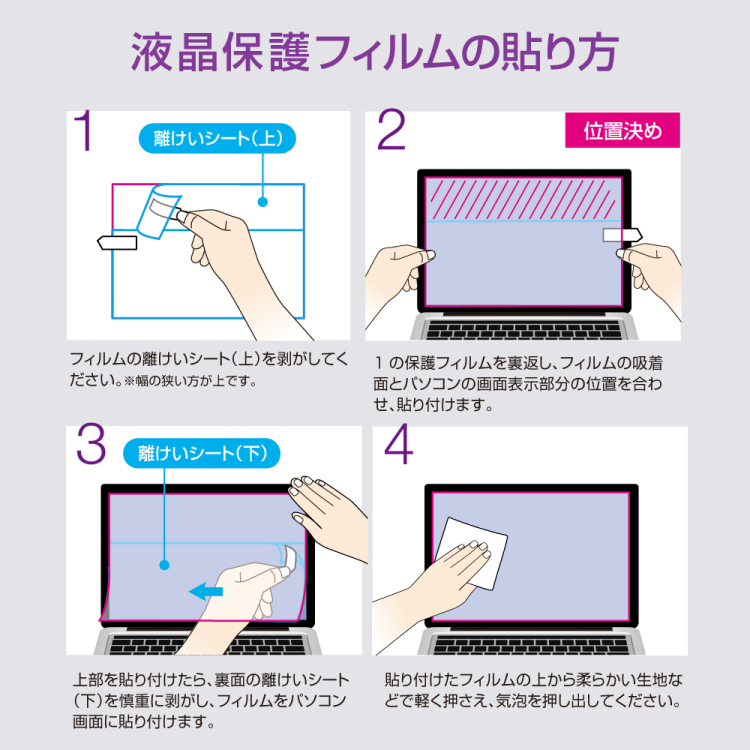 液晶保護フィルムの貼り方

1

離けいシート(上)

フィルムの離けいシート(上)を剥がしてください。※幅の狭い方が上です。

2

位置決め

1 の保護フィルムを裏返し、フィルムの吸着面とパソコンの画面表示部分の位置を合わせ、貼り付けます。

3

離けいシート(下)

上部を貼り付けたら、裏面の離けいシート(下)を慎重に剥がし、フィルムをパソコン画面に貼り付けます。

4

貼り付けたフィルムの上から柔らかい生地などで軽く押さえ、気泡を押し出してください。