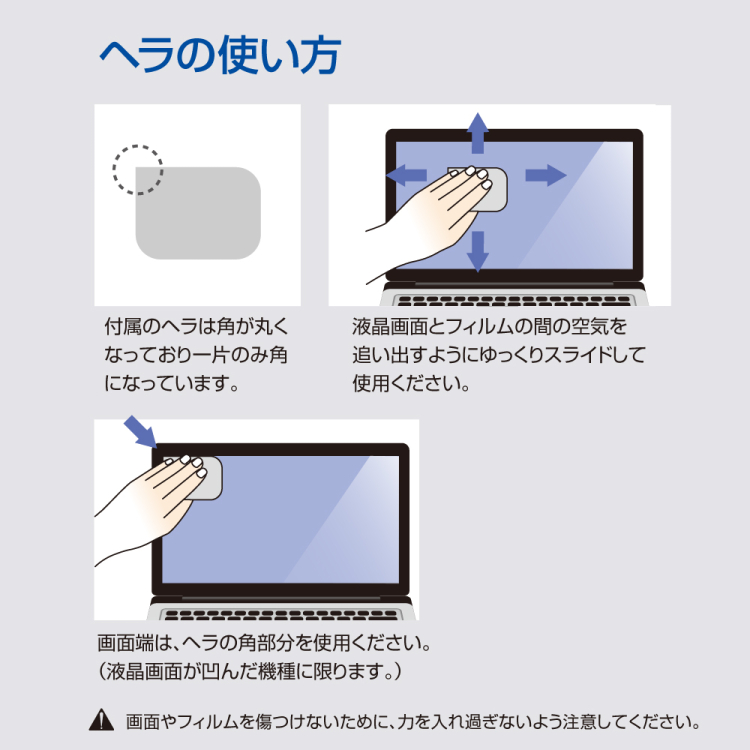 ヘラの使い方

付属のヘラは角が丸くなっており一片のみ角になっています。

液晶画面とフィルムの間の空気を追い出すようにゆっくりスライドして使用ください。

画面端は、ヘラの角部分を使用ください。
（液晶画面が凹んだ機種に限ります。）

画面やフィルムを傷つけないために、力を入れ過ぎないよう注意してください。