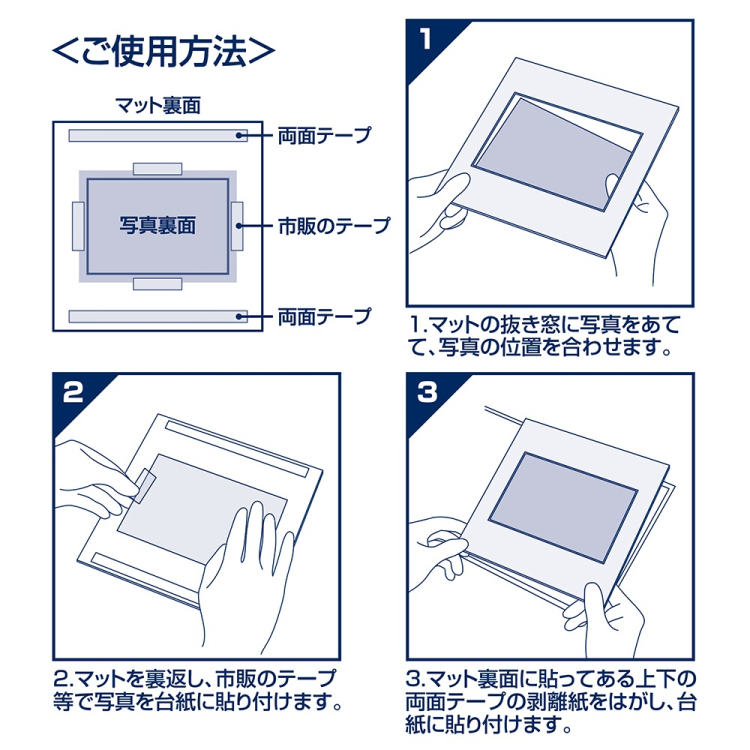 <ご使用方法>

マット裏面

両面テープ

写真裏面

市販のテープ

両面テープ

1

1.マットの抜き窓に写真をあてて、写真の位置を合わせます。

2

2.マットを裏返し、市販のテープ等で写真を台紙に貼り付けます。

3

3.マット裏面に貼ってある上下の両面テープの剥離紙をはがし、台紙に貼り付けます。