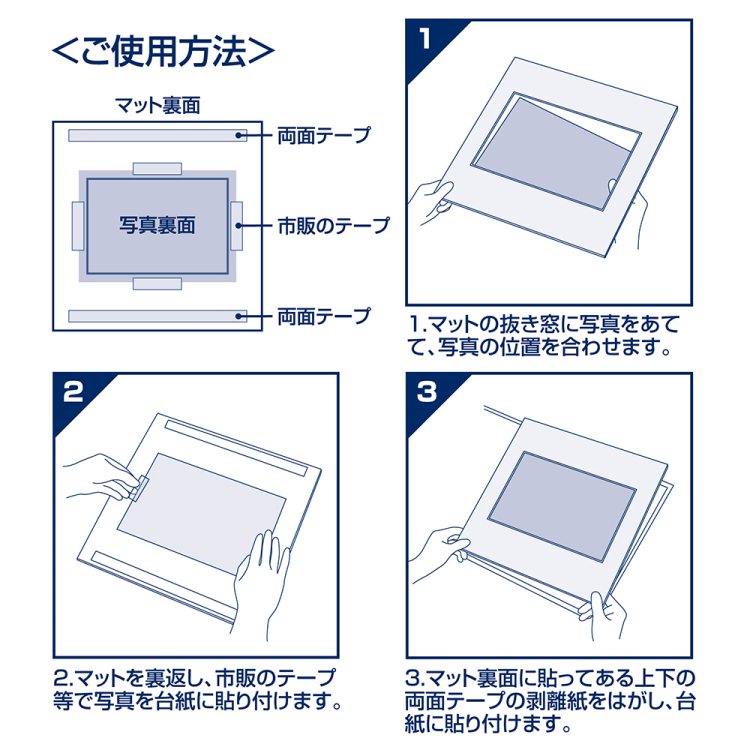 <ご使用方法>

マット裏面

両面テープ

写真裏面

市販のテープ

両面テープ

1

1.マットの抜き窓に写真をあてて、写真の位置を合わせます。

2

2.マットを裏返し、市販のテープ等で写真を台紙に貼り付けます。

3

3.マット裏面に貼ってある上下の両面テープの剥離紙をはがし、台紙に貼り付けます。