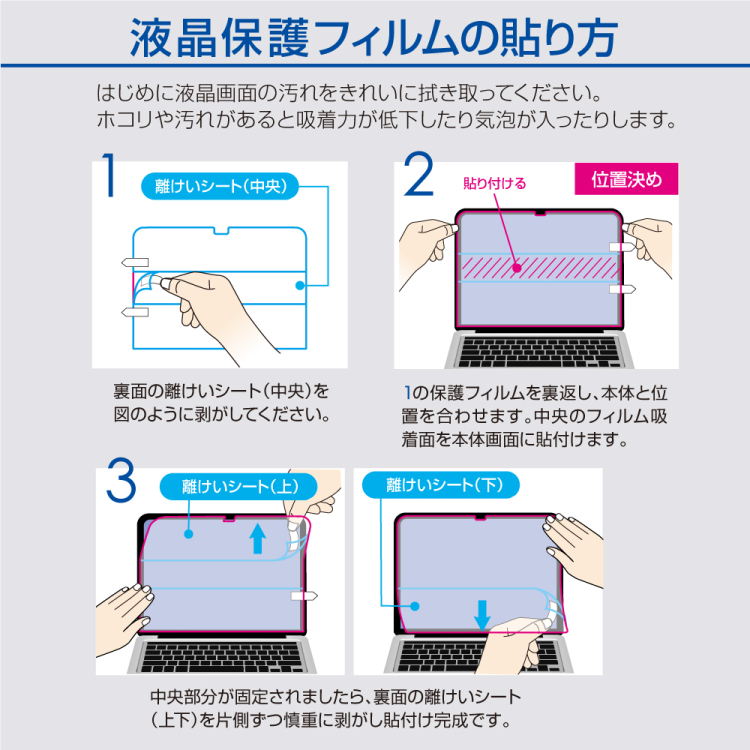 液晶保護フィルムの貼り方

はじめに液晶画面の汚れをきれいに拭き取ってください。
ホコリや汚れがあると吸着力が低下したり気泡が入ったりします。

1

離けいシート(中央)

裏面の離けいシート(中央)を図のように剥がしてください。

2

貼り付ける

位置決め

1の保護フィルムを裏返し、本体と位置を合わせます。中央のフィルム吸着面を本体画面に貼付けます。

3

離けいシート(上)

離けいシート(下)

中央部分が固定されましたら、裏面の離けいシート(上下)を片側ずつ慎重に剥がし貼付け完成です。