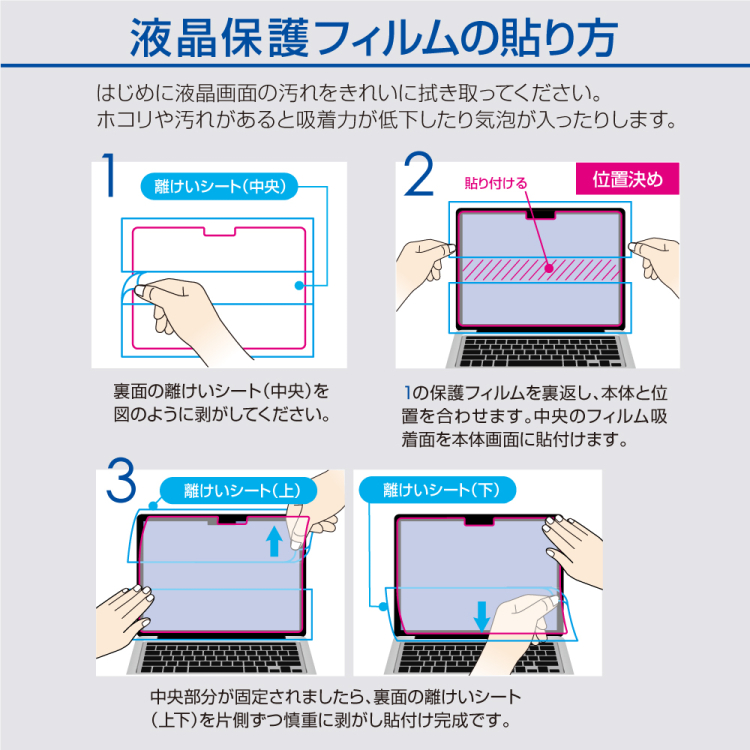 液晶保護フィルムの貼り方

はじめに液晶画面の汚れをきれいに拭き取ってください。
ホコリや汚れがあると吸着力が低下したり気泡が入ったりします。

1

離けいシート(中央)

裏面の離けいシート(中央)を図のように剥がしてください。

2

貼り付ける

位置決め

1の保護フィルムを裏返し、本体と位置を合わせます。中央のフィルム吸着面を本体画面に貼付けます。

3

離けいシート(上)

離けいシート(下)

中央部分が固定されましたら、裏面の離けいシート(上下)を片側ずつ慎重に剥がし貼付け完成です。