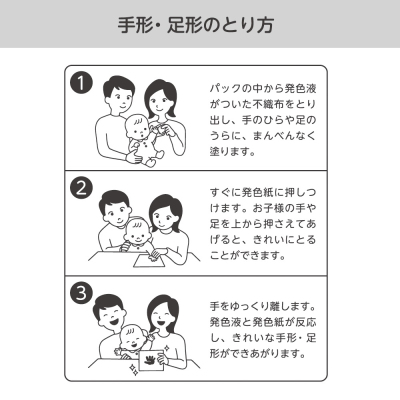 手形・足形のとり方

1

パックの中から発色液がついた不織布をとり出し、手のひらや足のうらに、まんべんなく塗ります。

2

すぐに発色紙に押しつけます。お子様の手や足を上から押さえてあげると、きれいにとることができます。

3

手をゆっくり離します。発色液と発色紙が反応し、きれいな手形・足形ができあがります。