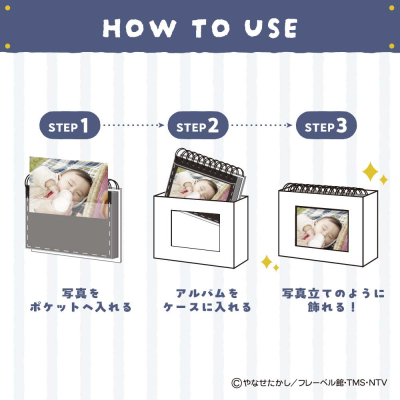 HOW TO USE

STEP 1

STEP 2

STEP 3

写真を
ポケットへ入れる

アルバムを
ケースに入れる

写真立てのように
飾れる！

©やなせたかし／フレーベル館・TMS・NTV