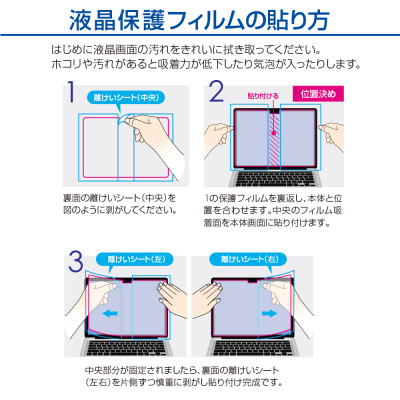 液晶保護フィルムの貼り方

はじめに液晶画面の汚れをきれいに拭き取ってください。
ホコリや汚れがあると吸着力が低下したり気泡が入ったりします。

1

離けいシート(中央)

裏面の離けいシート(中央)を図のように剥がしてください。

2

貼り付ける

位置決め

1の保護フィルムを裏返し、本体と位置を合わせます。中央のフィルム吸着面を本体画面に貼り付けます。

3

離けいシート(左)

離けいシート(右)

中央部分が固定されましたら、裏面の離けいシート(左右)を片側ずつ慎重に剥がし貼り付け完成です。