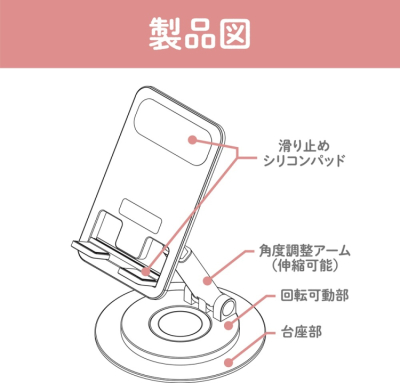 製品図

滑り止め
シリコンパッド

角度調整アーム
（伸縮可能）

回転可動部

台座部