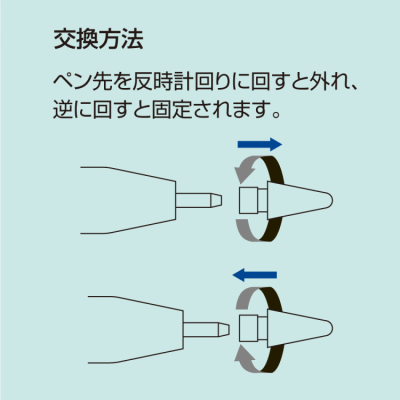 交換方法

ペン先を反時計回りに回すと外れ、逆に回すと固定されます。