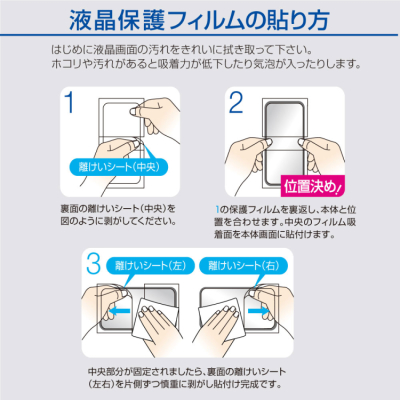 液晶保護フィルムの貼り方

はじめに液晶画面の汚れをきれいに拭き取って下さい。
ホコリや汚れがあると吸着力が低下したり気泡が入ったりします。

1

離けいシート(中央)

裏面の離けいシート(中央)を図のように剥がしてください。

2

位置決め!

1の保護フィルムを裏返し、本体と位置を合わせます。中央のフィルム吸着面を本体画面に貼付けます。

3

離けいシート(左)

離けいシート(右)

中央部分が固定されましたら、裏面の離けいシート(左右)を片側ずつ慎重に剥がし貼付け完成です。