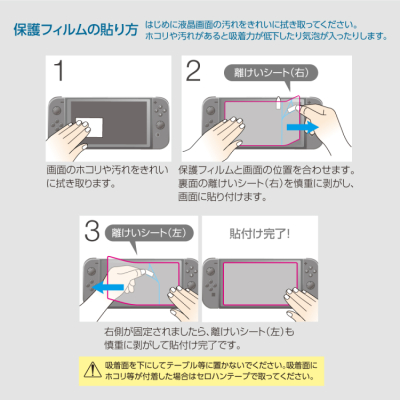 保護フィルムの貼り方　はじめに液晶画面の汚れをきれいに拭き取ってください。ホコリや汚れがあると吸着力が低下したり気泡が入ったりします。

1

画面のホコリや汚れをきれいに拭き取ります。

2

離けいシート(右)

保護フィルムと画面の位置を合わせます。裏面の離けいシート(右)を慎重に剥がし、画面に貼り付けます。

3

離けいシート(左)

貼付け完了!

右側が固定されましたら、離けいシート(左)も慎重に剥がして貼付け完了です。

吸着面を下にしてテーブル等に置かないでください。吸着面にホコリ等が付着した場合はセロハンテープで取ってください。