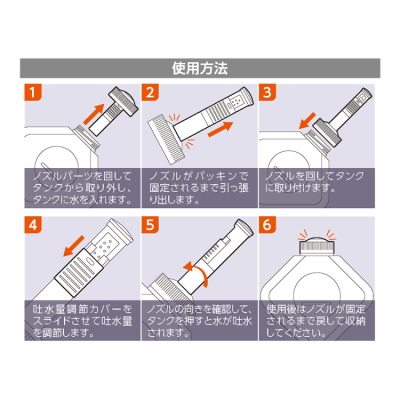 使用方法

1
ノズルパーツを回してタンクから取り外し、タンクに水を入れます。

2
ノズルがパッキンで固定されるまで引っ張り出します。

3
ノズルを回してタンクに取り付けます。

4
吐水量調節カバーをスライドさせて吐水量を調節します。

5
ノズルの向きを確認して、タンクを押すと水が吐水されます。

6
使用後はノズルが固定されるまで戻して収納してください。