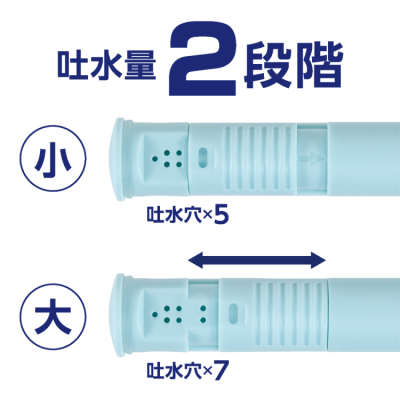 吐水量 2段階

小

吐水穴×5

大

吐水穴×7