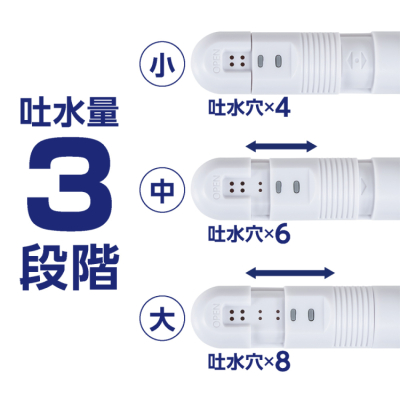 吐水量
3
段階

小
OPEN
吐水穴×4

中
OPEN
吐水穴×6

大
OPEN
吐水穴×8