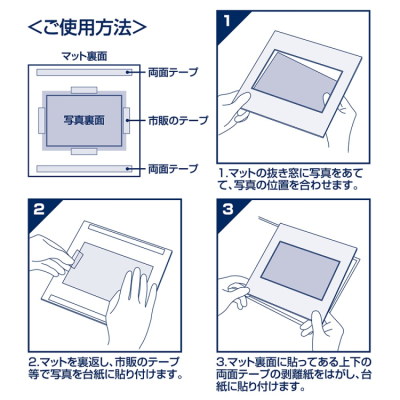 ＜ご使用方法＞

マット裏面

両面テープ

写真裏面

市販のテープ

両面テープ

1

1.マットの抜き窓に写真をあてて、写真の位置を合わせます。

2

2.マットを裏返し、市販のテープ等で写真を台紙に貼り付けます。

3

3.マット裏面に貼ってある上下の両面テープの剥離紙をはがし、台紙に貼り付けます。