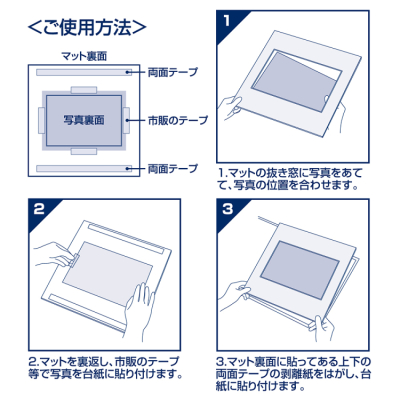 <ご使用方法>

マット裏面

両面テープ

写真裏面

市販のテープ

両面テープ

1

1.マットの抜き窓に写真をあてて、写真の位置を合わせます。

2

2.マットを裏返し、市販のテープ等で写真を台紙に貼り付けます。

3

3.マット裏面に貼ってある上下の両面テープの剥離紙をはがし、台紙に貼り付けます。