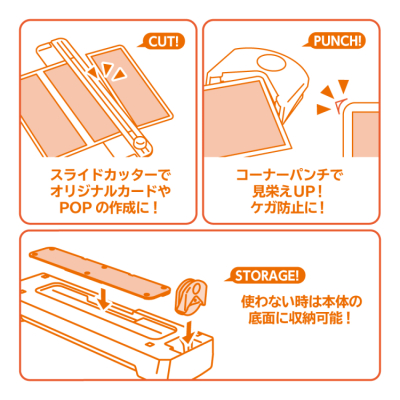 CUT!

スライドカッターで
オリジナルカードや
POP の作成に！

PUNCH!

コーナーパンチで
見栄えUP！
ケガ防止に！

STORAGE!

使わない時は本体の
底面に収納可能！