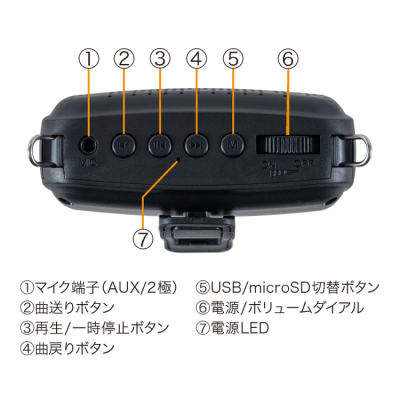 ①
②
③
④
⑤
⑥
MIC
M
ON
OFF
⑦

①マイク端子(AUX/2極)
②曲送りボタン
③再生/一時停止ボタン
④曲戻りボタン

⑤USB/microSD切替ボタン
⑥電源/ボリュームダイアル
⑦電源LED