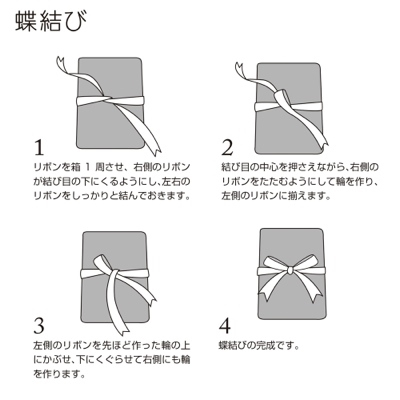 蝶結び

1
リボンを箱 1 周させ、右側のリボンが結び目の下にくるようにし、左右のリボンをしっかりと結んでおきます。

2
結び目の中心を押さえながら、右側のリボンをたたむようにして輪を作り、左側のリボンに揃えます。

3
左側のリボンを先ほど作った輪の上にかぶせ、下にくぐらせて右側にも輪を作ります。

4
蝶結びの完成です。