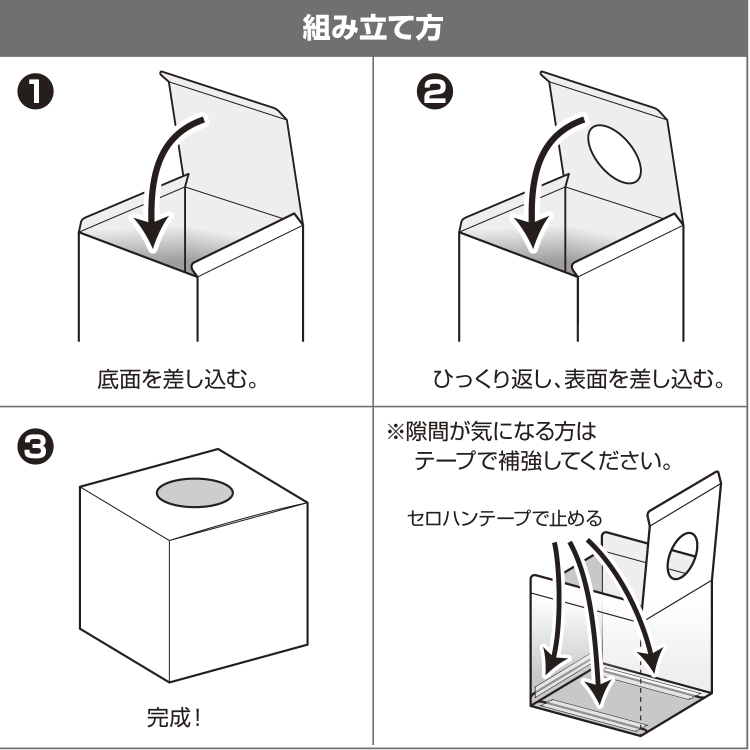 組み立て方

❶

底面を差し込む。

❷

ひっくり返し、表面を差し込む。

❸

完成！

※隙間が気になる方は
テープで補強してください。

セロハンテープで止める