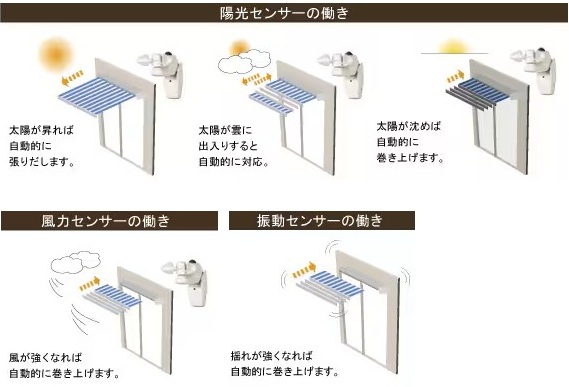 陽光センサーの働き

太陽が昇れば
自動的に
張りだします。

太陽が雲に
出入りすると
自動的に対応。

太陽が沈めば
自動的に
巻き上げます。

風力センサーの働き

風が強くなれば
自動的に巻き上げます。

振動センサーの働き

揺れが強くなれば
自動的に巻き上げます。