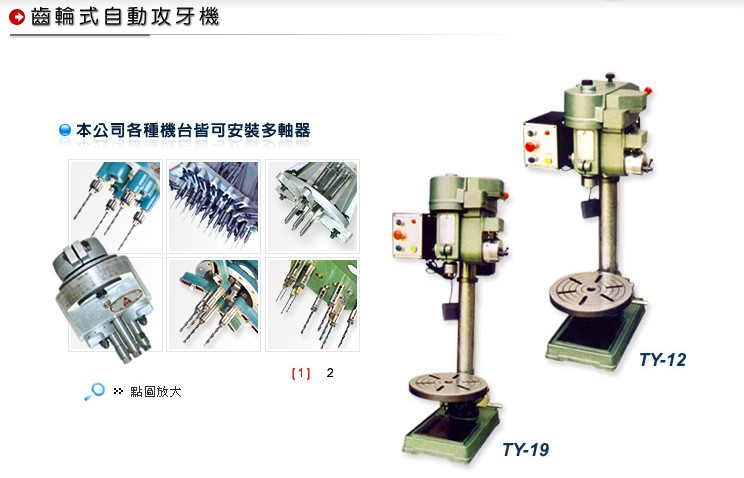 齒輪式自動攻牙機

本公司各種機台皆可安裝多軸器

[1] 2

點圖放大

TY-12

TY-19