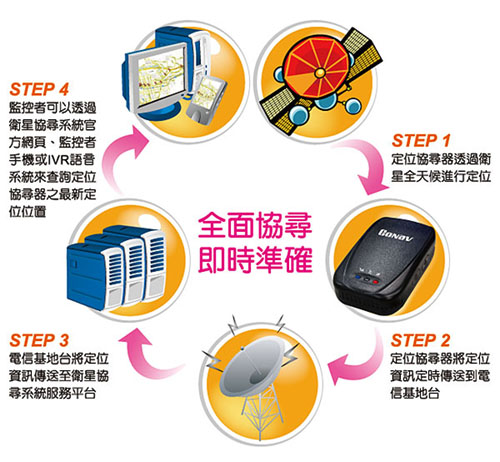 STEP 4
監控者可以透過衛星協尋系統官方網頁、監控者手機或IVR語音系統來查詢定位協尋器之最新定位位置

STEP 1
定位協尋器透過衛星全天候進行定位

全面協尋
即時準確

Gonav

STEP 3
電信基地台將定位資訊傳送至衛星協尋系統服務平台

STEP 2
定位協尋器將定位資訊定時傳送到電信基地台