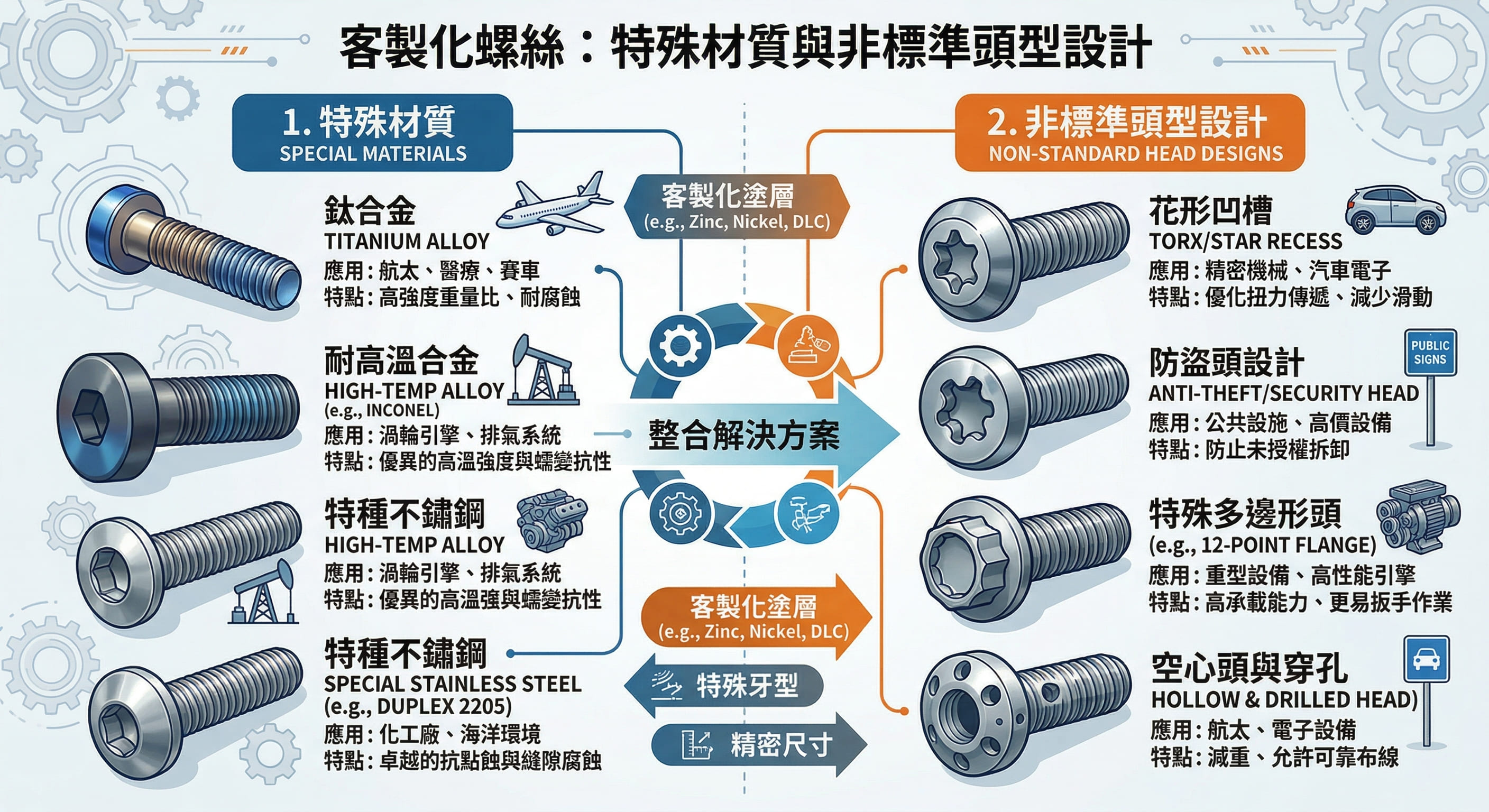 客製化螺絲：特殊材質與非標準頭型設計

1. 特殊材質
SPECIAL MATERIALS

鈦合金
TITANIUM ALLOY
應用：航太、醫療、賽車
特點：高強度重量比、耐腐蝕

耐高溫合金
HIGH-TEMP ALLOY
(e.g., INCONEL)
應用：渦輪引擎、排氣系統
特點：優異的高溫強度與蠕變抗性

特種不鏽鋼
HIGH-TEMP ALLOY
應用：渦輪引擎、排氣系統
特點：優異的高溫強與蠕變抗性

特種不鏽鋼
SPECIAL STAINLESS STEEL
(e.g., DUPLEX 2205)
應用：化工廠、海洋環境
特點：卓越的抗點蝕與縫隙腐蝕

客製化塗層
(e.g., Zinc, Nickel, DLC)

整合解決方案

客製化塗層
(e.g., Zinc, Nickel, DLC)

特殊牙型

精密尺寸

2. 非標準頭型設計
NON-STANDARD HEAD DESIGNS

花形凹槽
TORX/STAR RECESS
應用：精密機械、汽車電子
特點：優化扭力傳遞、減少滑動

防盜頭設計
ANTI-THEFT/SECURITY HEAD
應用：公共設施、高價設備
特點：防止未授權拆卸

PUBLIC SIGNS

特殊多邊形頭
(e.g., 12-POINT FLANGE)
應用：重型設備、高性能引擎
特點：高承載能力、更易扳手作業

空心頭與穿孔
HOLLOW & DRILLED HEAD)
應用：航太、電子設備
特點：減重、允許可靠布線