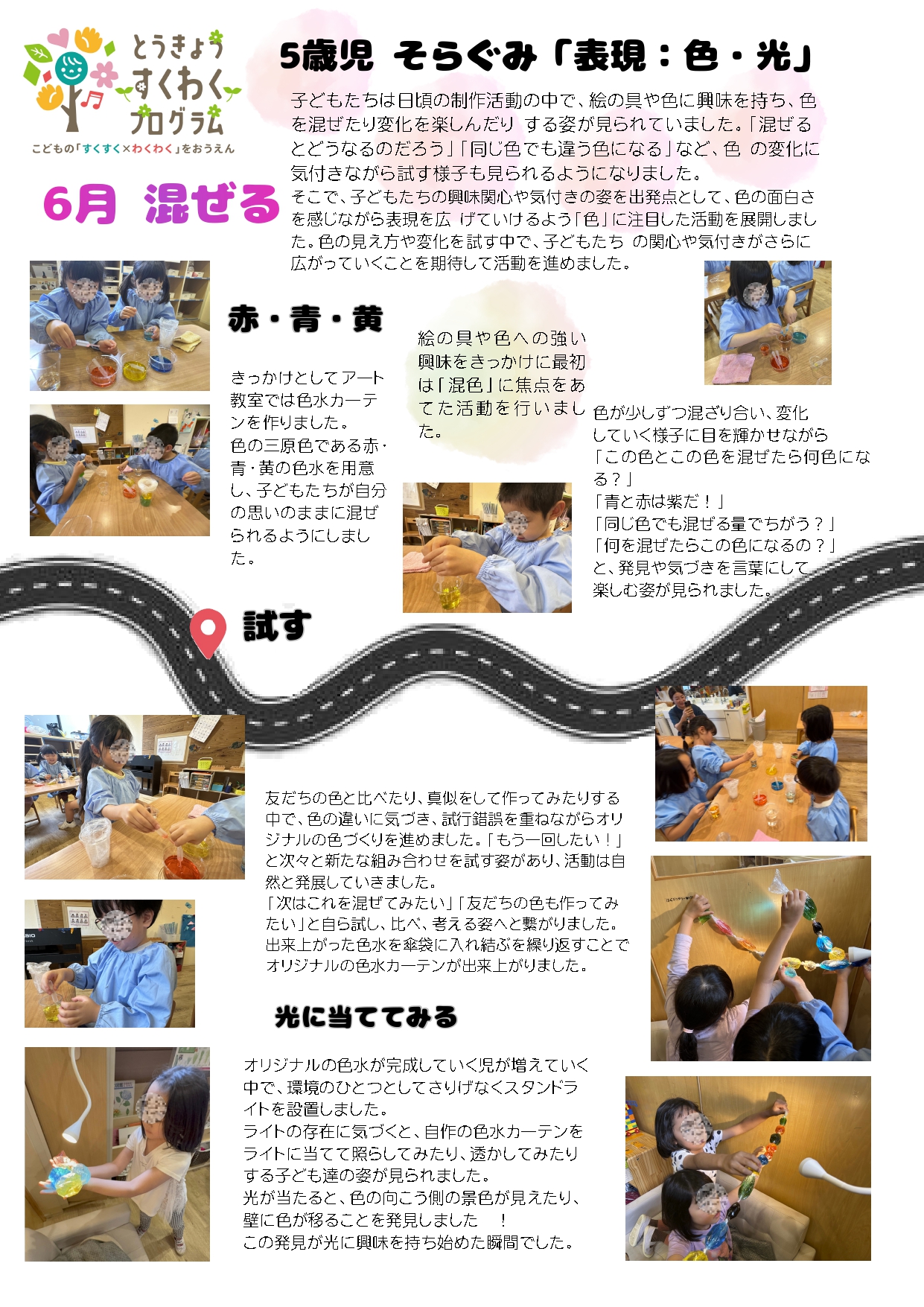 とうきょう
すくわく
プログラム
こどもの「すくすく×わくわく」をおうえん

5歳児 そらぐみ「表現：色・光」

子どもたちは日頃の制作活動の中で、絵の具や色に興味を持ち、色を混ぜたり変化を楽しんだり する姿が見られていました。「混ぜるとどうなるのだろう」「同じ色でも違う色になる」など、色 の変化に気付きながら試す様子も見られるようになりました。
そこで、子どもたちの興味関心や気付きの姿を出発点として、色の面白さを感じながら表現を広 げていけるよう「色」に注目した活動を展開しました。色の見え方や変化を試す中で、子どもたち の関心や気付きがさらに広がっていくことを期待して活動を進めました。

6月 混ぜる

赤・青・黄

きっかけとしてアート教室では色水カーテンを作りました。
色の三原色である赤・青・黄の色水を用意し、子どもたちが自分の思いのままに混ぜられるようにしました。

絵の具や色への強い興味をきっかけに最初は「混色」に焦点をあてた活動を行いました。

色が少しずつ混ざり合い、変化していく様子に目を輝かせながら
「この色とこの色を混ぜたら何色になる？」
「青と赤は紫だ！」
「同じ色でも混ぜる量でちがう？」
「何を混ぜたらこの色になるの？」
と、発見や気づきを言葉にして楽しむ姿が見られました。

試す

友だちの色と比べたり、真似をして作ってみたりする中で、色の違いに気づき、試行錯誤を重ねながらオリジナルの色づくりを進めました。「もう一回したい！」と次々と新たな組み合わせを試す姿があり、活動は自然と発展していきました。
「次はこれを混ぜてみたい」「友だちの色も作ってみたい」と自ら試し、比べ、考える姿へと繋がりました。
出来上がった色水を傘袋に入れ結ぶを繰り返すことでオリジナルの色水カーテンが出来上がりました。

光に当ててみる

オリジナルの色水が完成していく児が増えていく中で、環境のひとつとしてさりげなくスタンドライトを設置しました。
ライトの存在に気づくと、自作の色水カーテンをライトに当てて照らしてみたり、透かしてみたりする子ども達の姿が見られました。
光が当たると、色の向こう側の景色が見えたり、壁に色が移ることを発見しました　！
この発見が光に興味を持ち始めた瞬間でした。