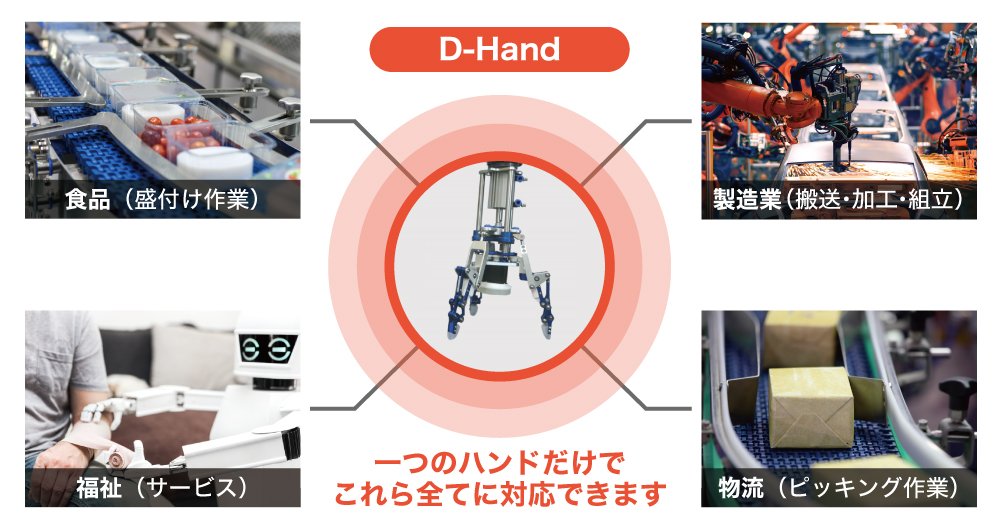 D-Hand

食品（盛付け作業）

製造業（搬送・加工・組立）

福祉（サービス）

物流（ピッキング作業）

一つのハンドだけで
これら全てに対応できます