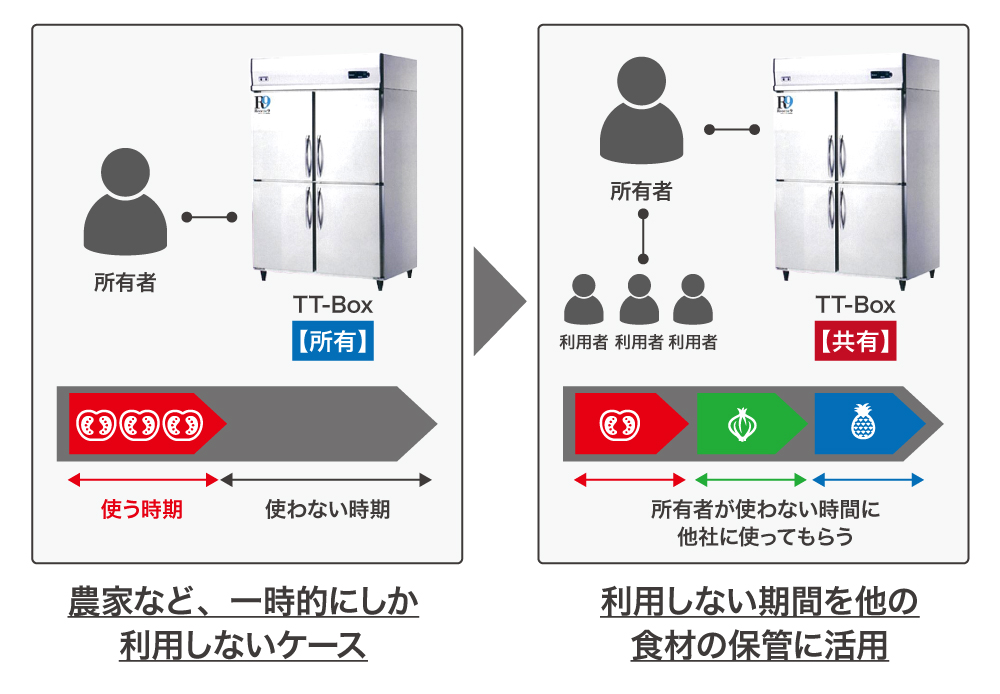 所有者

TT-Box

【所有】

使う時期

使わない時期

農家など、一時的にしか利用しないケース

所有者

利用者 利用者 利用者

TT-Box

【共有】

所有者が使わない時間に他社に使ってもらう

利用しない期間を他の食材の保管に活用