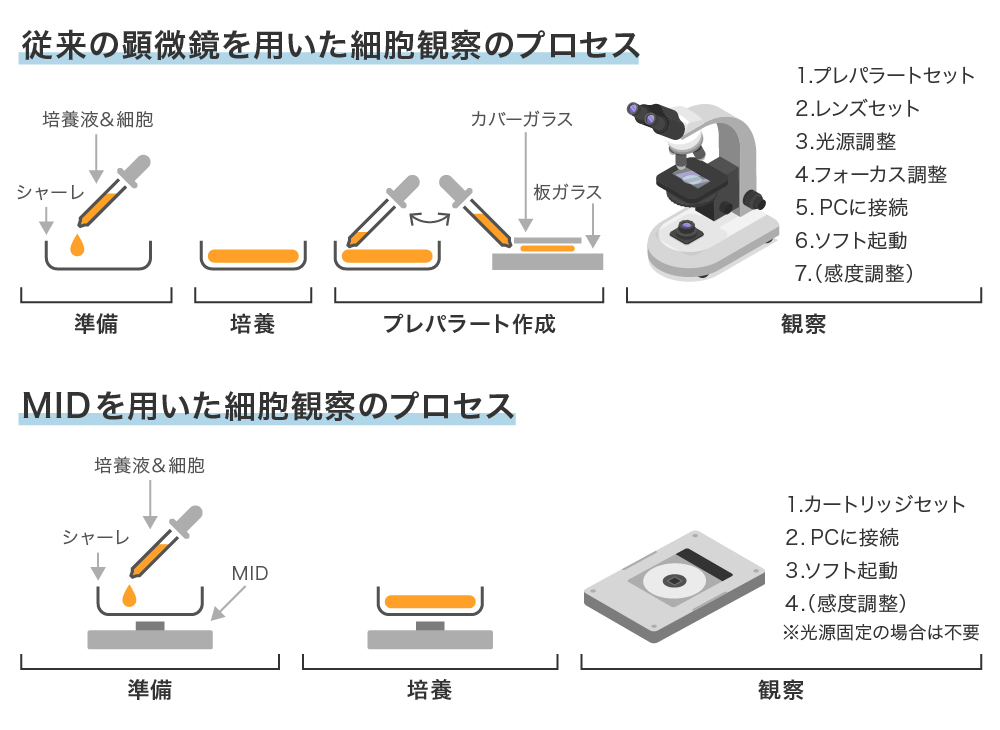 従来の顕微鏡を用いた細胞観察のプロセス

培養液&細胞

シャーレ

カバーガラス

板ガラス

1.プレパラートセット
2.レンズセット
3.光源調整
4.フォーカス調整
5. PCに接続
6.ソフト起動
7.(感度調整)

準備

培養

プレパラート作成

観察

MIDを用いた細胞観察のプロセス

培養液&細胞

シャーレ

MID

1.カートリッジセット
2. PCに接続
3.ソフト起動
4.(感度調整)
※光源固定の場合は不要

準備

培養

観察