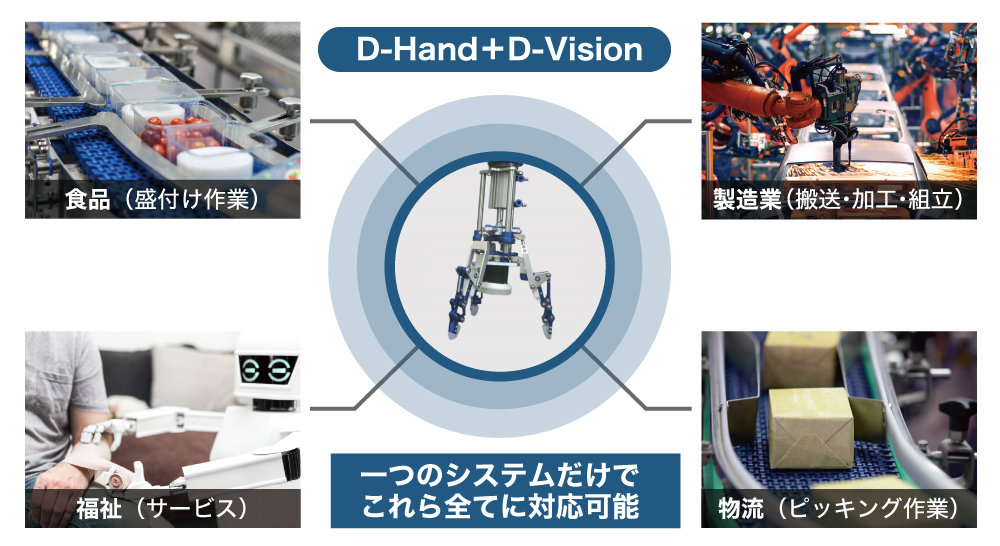 D-Hand＋D-Vision

食品（盛付け作業）

製造業（搬送・加工・組立）

福祉（サービス）

一つのシステムだけで
これら全てに対応可能

物流（ピッキング作業）