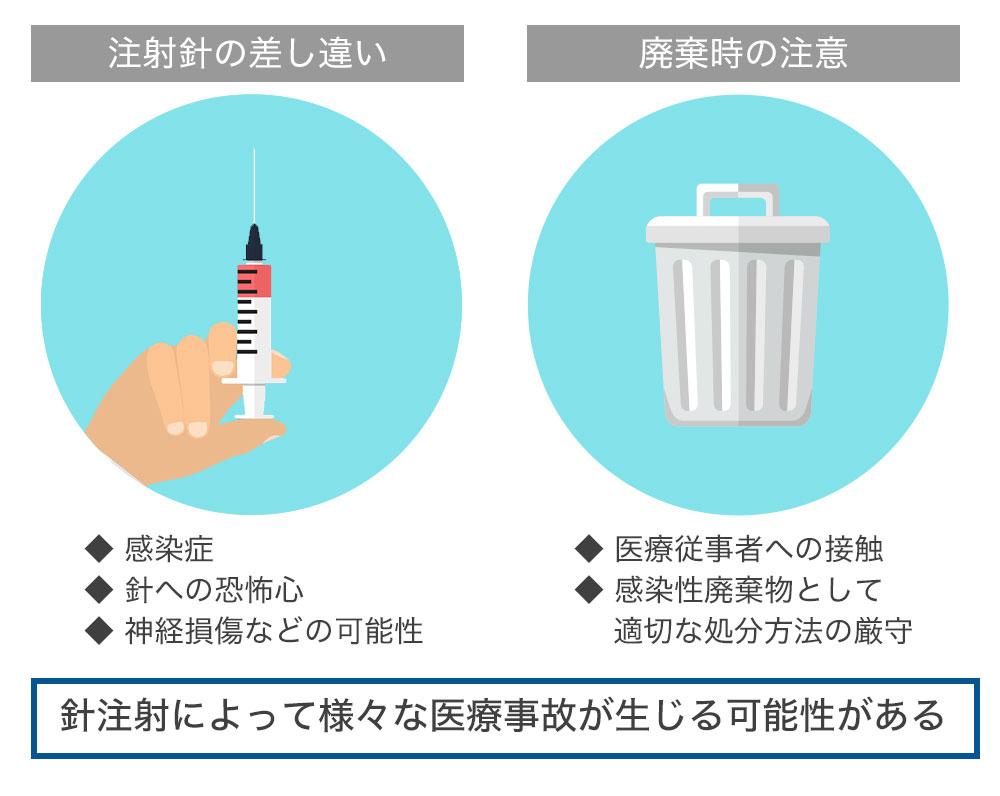 注射針の差し違い

◆ 感染症
◆ 針への恐怖心
◆ 神経損傷などの可能性

廃棄時の注意

◆ 医療従事者への接触
◆ 感染性廃棄物として適切な処分方法の厳守

針注射によって様々な医療事故が生じる可能性がある