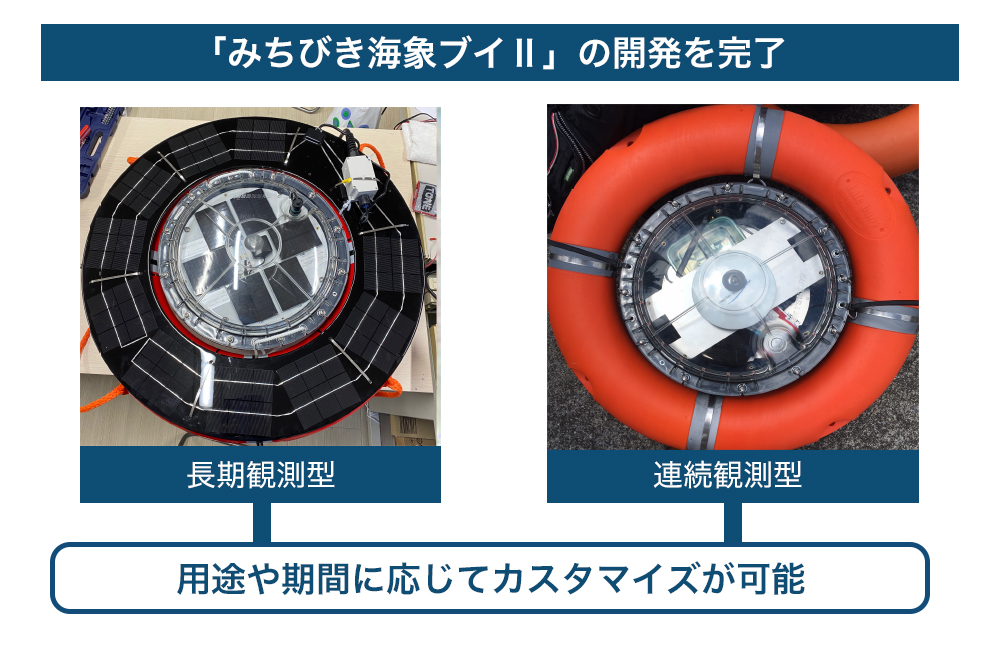 「みちびき海象ブイⅡ」の開発を完了

長期観測型

連続観測型

用途や期間に応じてカスタマイズが可能