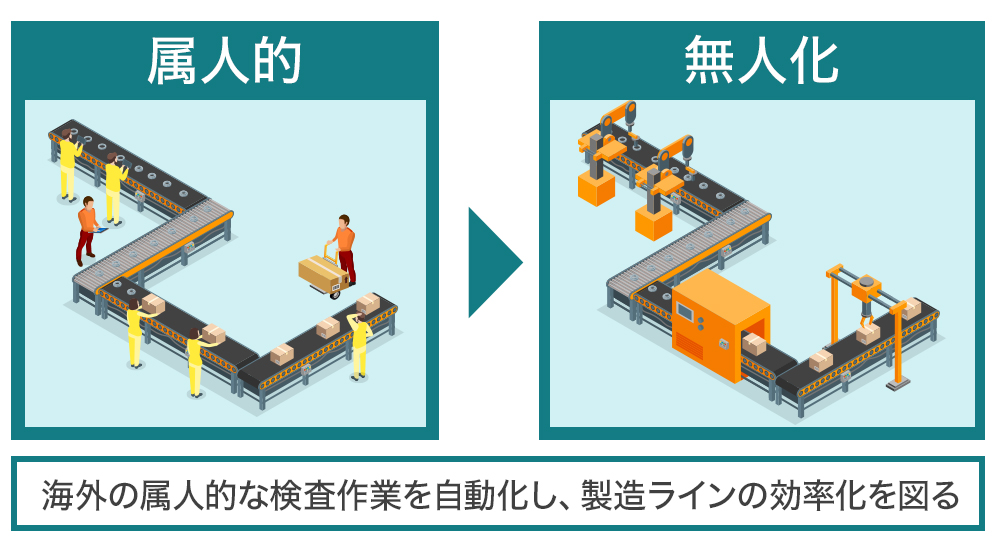 属人的

無人化

海外の属人的な検査作業を自動化し、製造ラインの効率化を図る