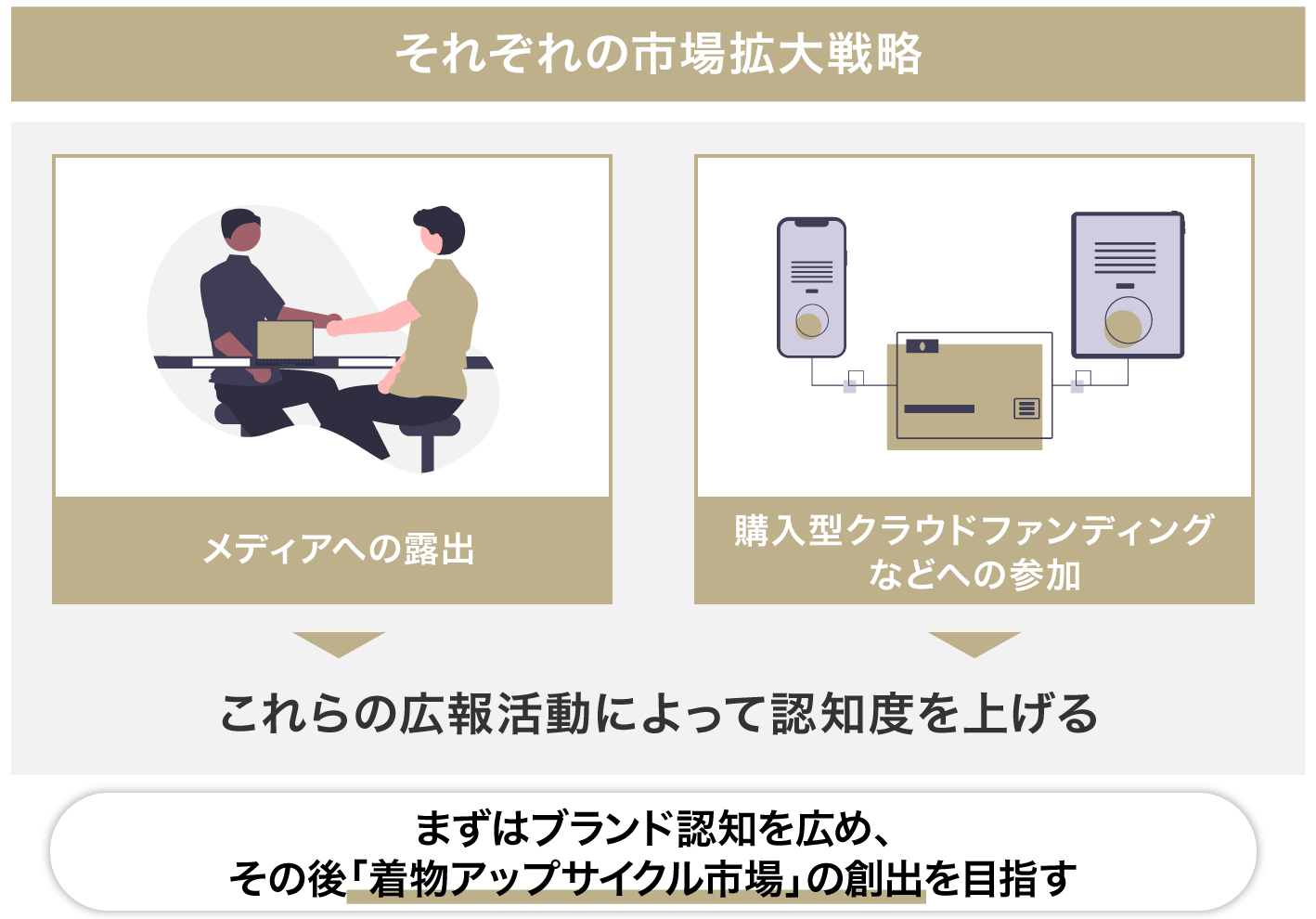 それぞれの市場拡大戦略

メディアへの露出

購入型クラウドファンディングなどへの参加

これらの広報活動によって認知度を上げる

まずはブランド認知を広め、
その後「着物アップサイクル市場」の創出を目指す