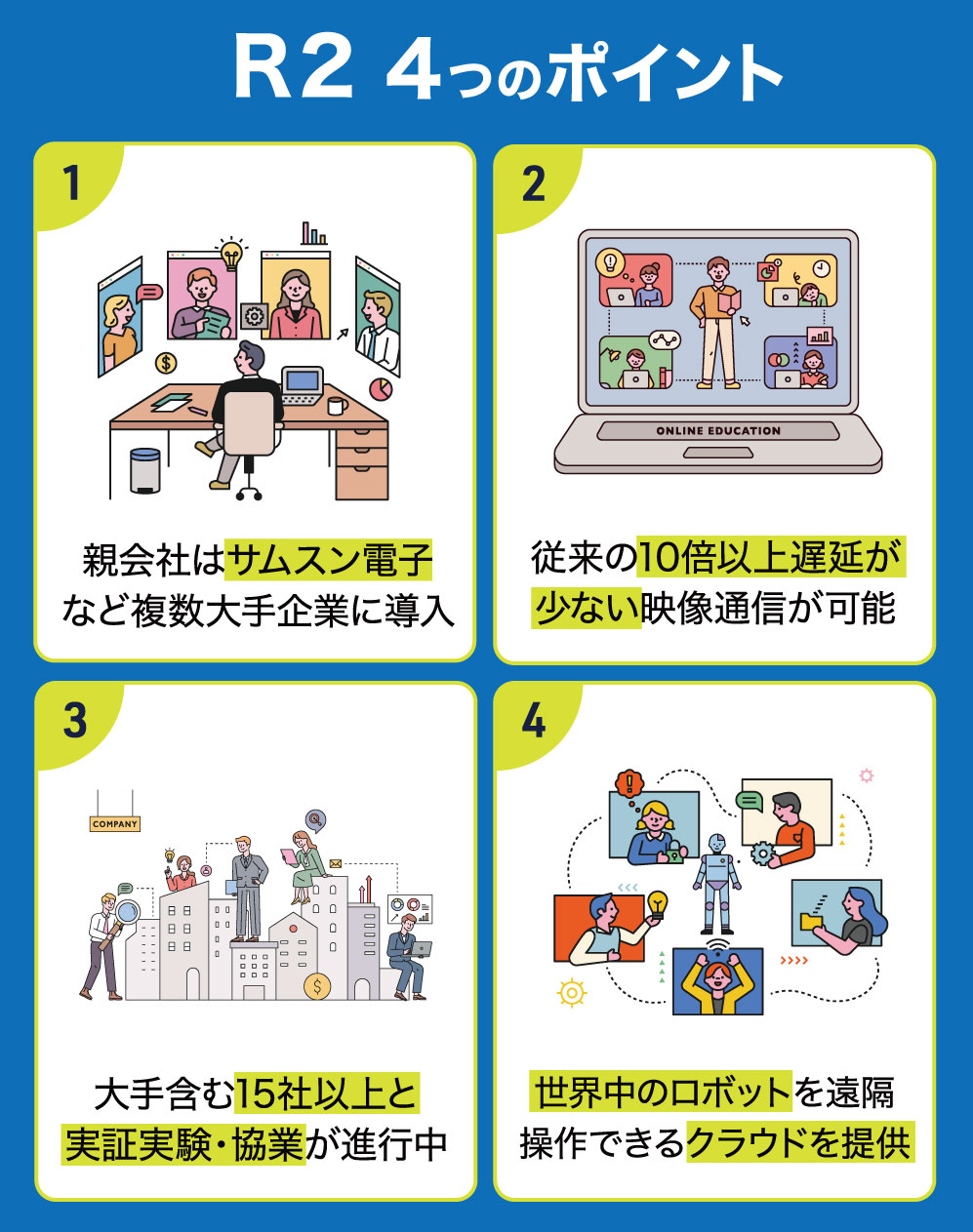 R2 4つのポイント

1

親会社はサムスン電子など複数大手企業に導入

2

ONLINE EDUCATION

従来の10倍以上遅延が少ない映像通信が可能

3

COMPANY

大手含む15社以上と実証実験・協業が進行中

4

世界中のロボットを遠隔操作できるクラウドを提供