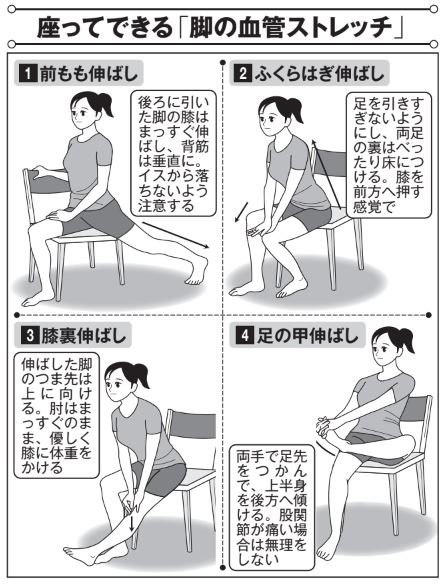 座ってできる「脚の血管ストレッチ」

1 前もも伸ばし

後ろに引いた脚の膝はまっすぐ伸ばし、背筋は垂直に。イスから落ちないよう注意する

2 ふくらはぎ伸ばし

足を引きすぎないようにし、両足の裏はべったり床につける。膝を前方へ押す感覚で

3 膝裏伸ばし

伸ばした脚のつま先は上に向ける。肘はまっすぐのまま、優しく膝に体重をかける

4 足の甲伸ばし

両手で足先をつかんで、上半身を後方へ傾ける。股関節が痛い場合は無理をしない